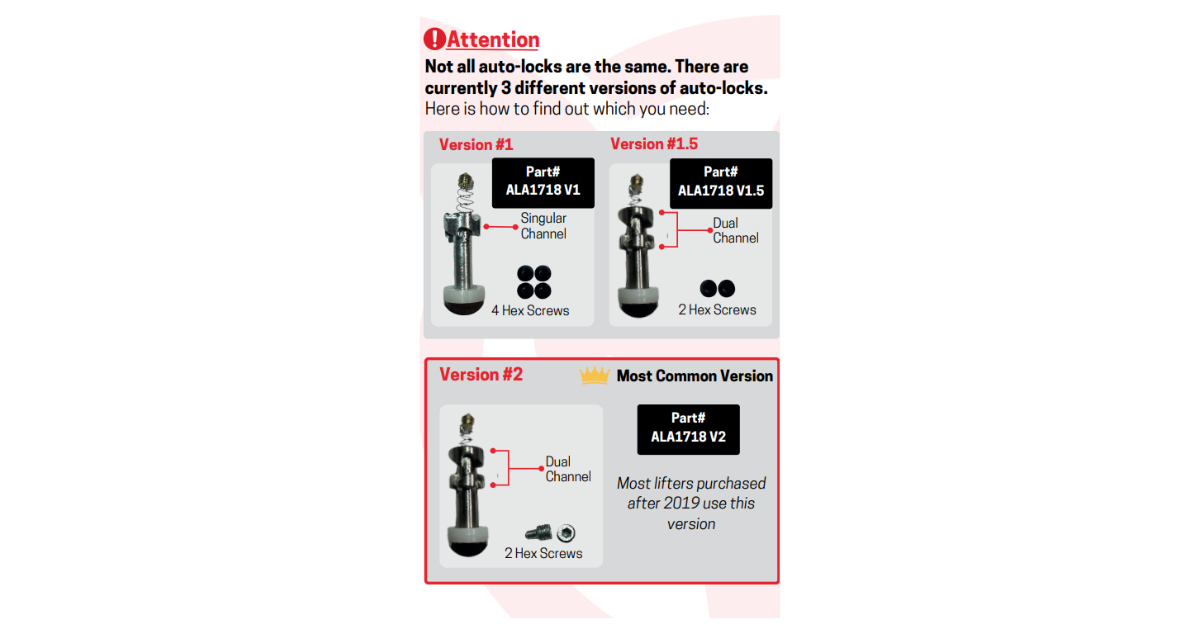 Attention

Not all auto-locks are the same. There are currently 3 different versions of auto-locks.
Here is how to find out which you need:

Version #1

Part# ALA1718 V1

Singular Channel

4 Hex Screws

Version #1.5

Part# ALA1718 V1.5

Dual Channel

2 Hex Screws

Version #2

Most Common Version

Part# ALA1718 V2

Dual Channel

2 Hex Screws

Most lifters purchased after 2019 use this version