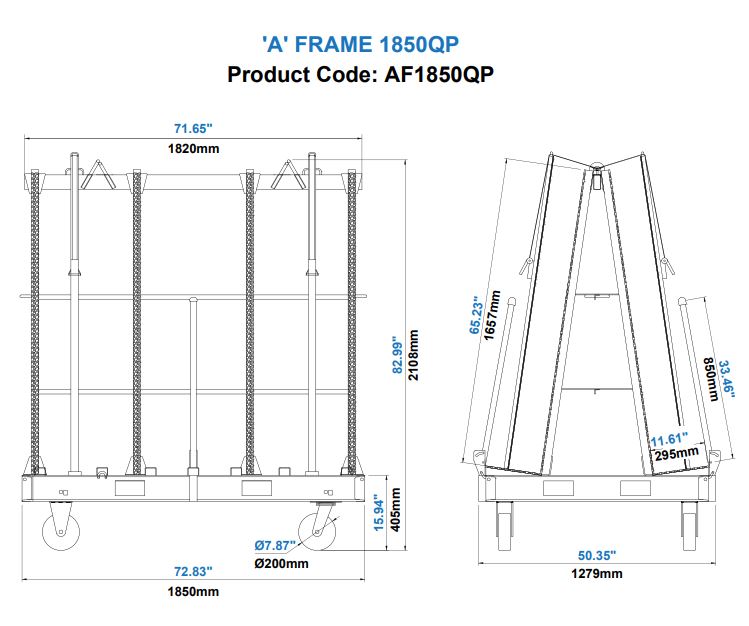 'A' FRAME 1850QP
Product Code: AF1850QP

71.65"
1820mm

82.99"
2108mm

15.94"
405mm

Ø7.87"
Ø200mm

72.83"
1850mm

65.23"
1657mm

33.46"
850mm

11.61"
295mm

50.35"
1279mm