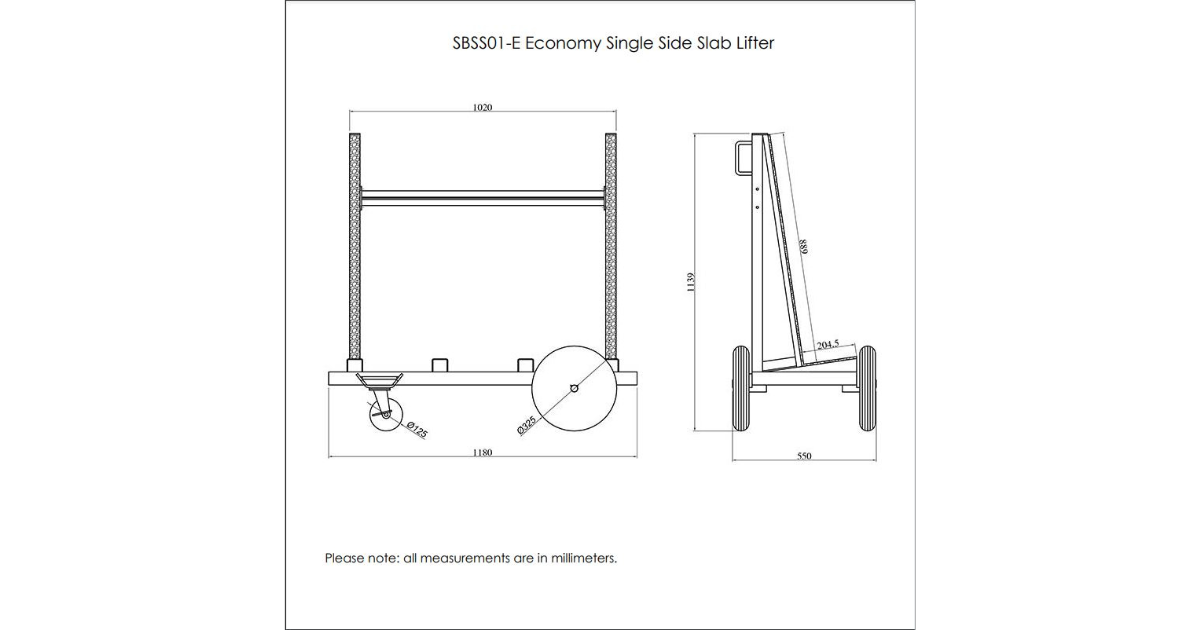 SBSS01-E Economy Single Side Slab Lifter

1020

Ø125

Ø325

1180

1139

889

204.5

550

Please note: all measurements are in millimeters.