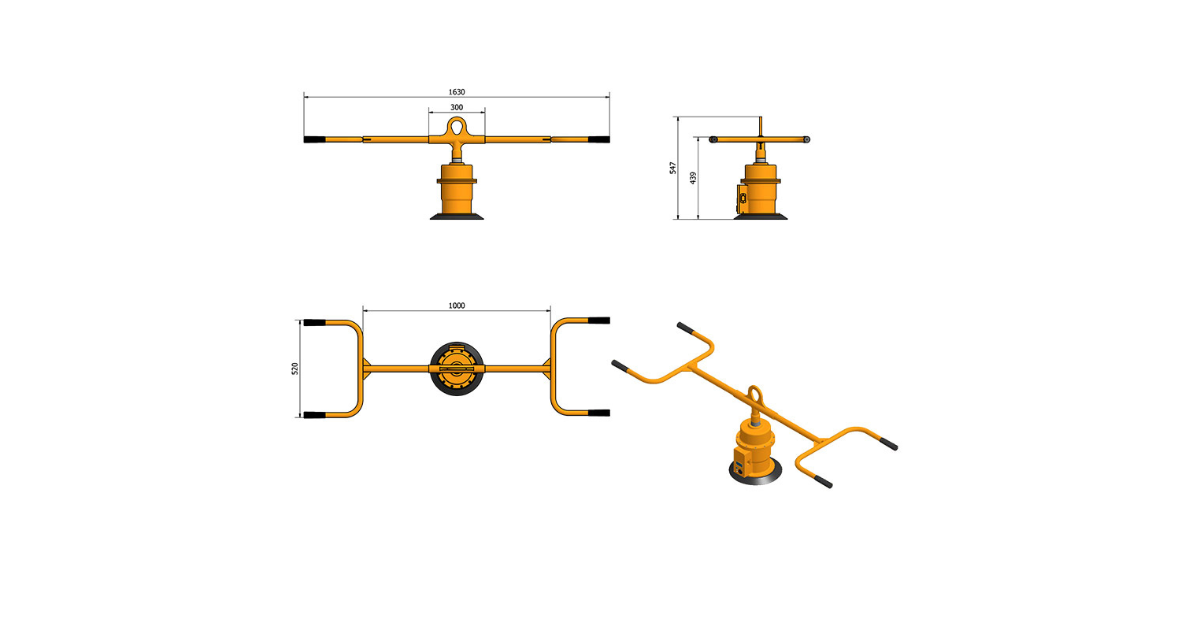 1630
300
547
439
1000
520