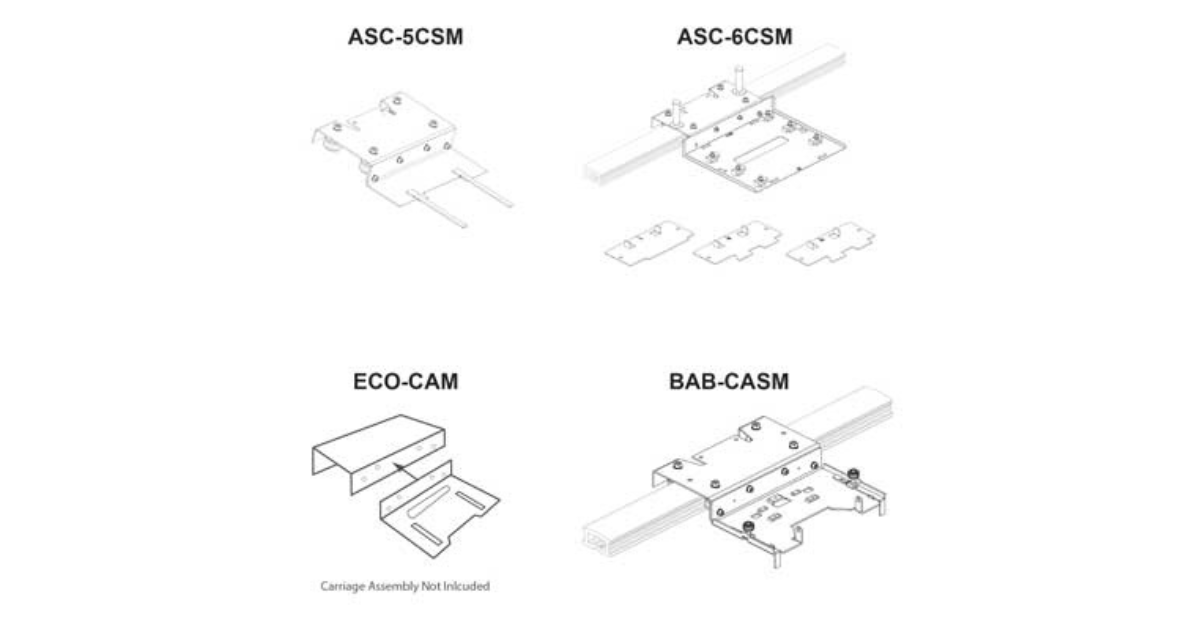 ASC-5CSM

ASC-6CSM

ECO-CAM

Carriage Assembly Not Inlcuded

BAB-CASM