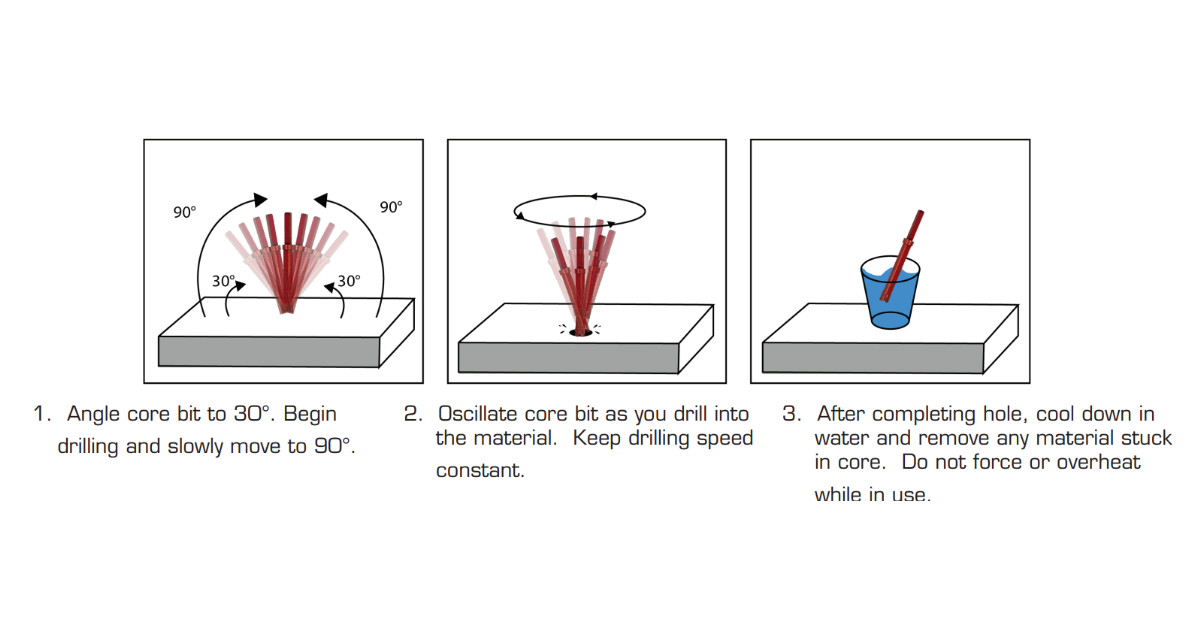 90°
90°
30°
30°

1. Angle core bit to 30°. Begin drilling and slowly move to 90°.

2. Oscillate core bit as you drill into the material. Keep drilling speed constant.

3. After completing hole, cool down in water and remove any material stuck in core. Do not force or overheat while in use.