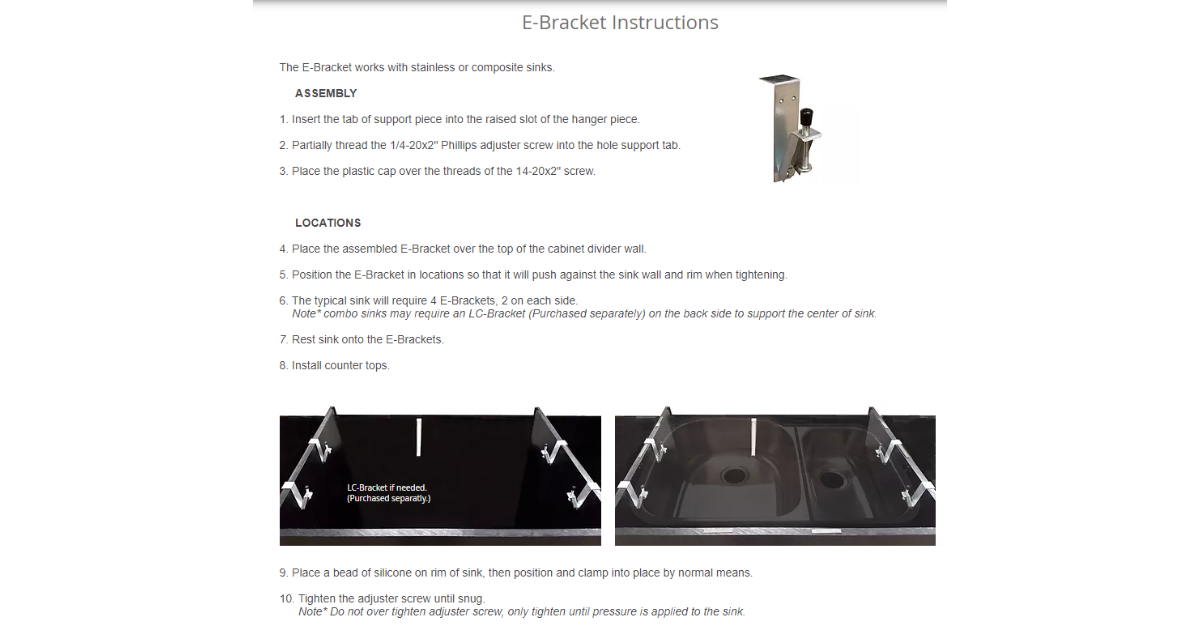 E-Bracket Instructions

The E-Bracket works with stainless or composite sinks.

ASSEMBLY

1. Insert the tab of support piece into the raised slot of the hanger piece.

2. Partially thread the 1/4-20x2" Phillips adjuster screw into the hole support tab.

3. Place the plastic cap over the threads of the 14-20x2" screw.

LOCATIONS

4. Place the assembled E-Bracket over the top of the cabinet divider wall.

5. Position the E-Bracket in locations so that it will push against the sink wall and rim when tightening.

6. The typical sink will require 4 E-Brackets, 2 on each side.
Note* combo sinks may require an LC-Bracket (Purchased separately) on the back side to support the center of sink.

7. Rest sink onto the E-Brackets.

8. Install counter tops.

LC-Bracket if needed.
(Purchased separatly.)

9. Place a bead of silicone on rim of sink, then position and clamp into place by normal means.

10. Tighten the adjuster screw until snug.
Note* Do not over tighten adjuster screw, only tighten until pressure is applied to the sink.