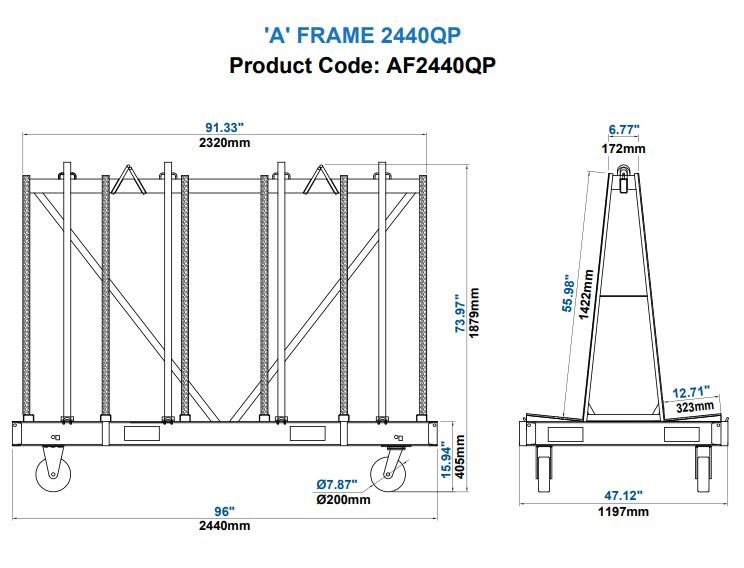 'A' FRAME 2440QP
Product Code: AF2440QP

91.33"
2320mm

73.97"
1879mm

15.94"
405mm

Ø7.87"
Ø200mm

96"
2440mm

6.77"
172mm

55.98"
1422mm

12.71"
323mm

47.12"
1197mm